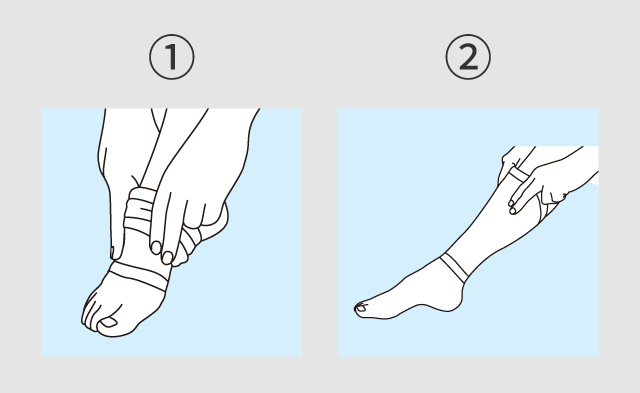 ①

②