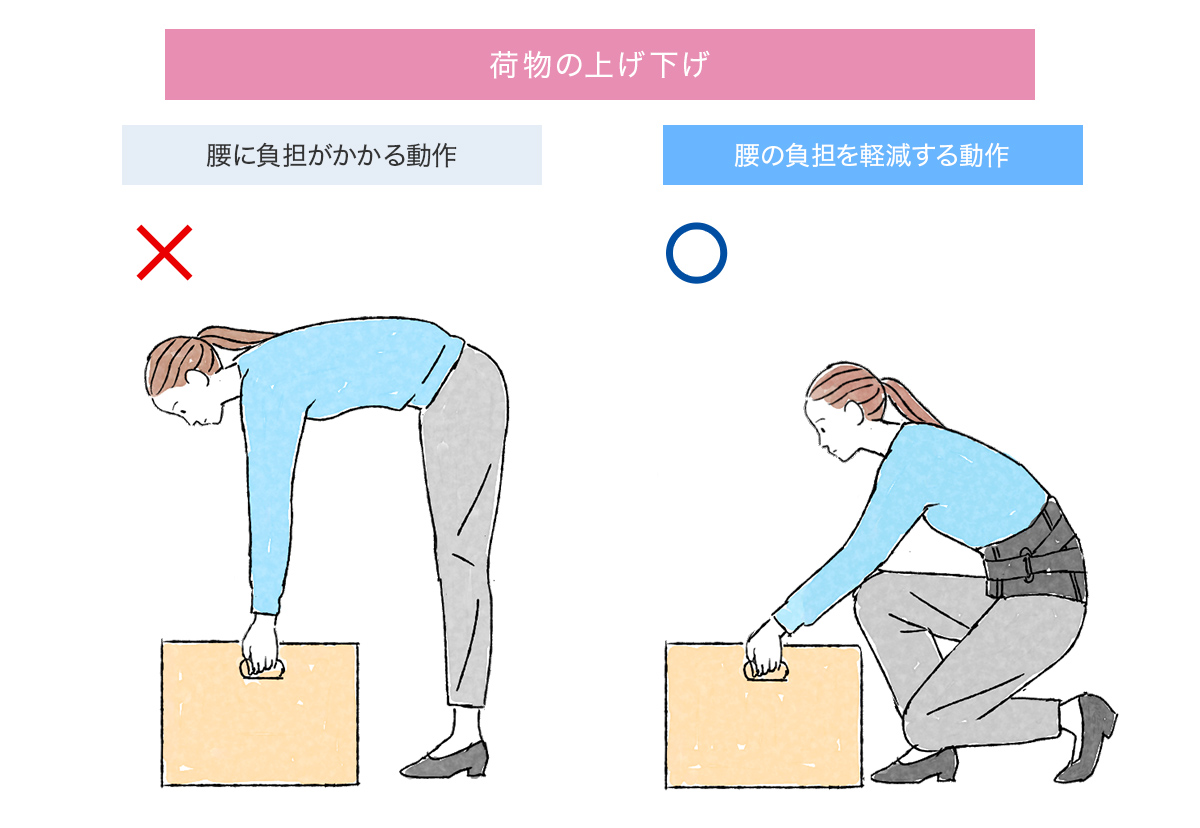 荷物の上げ下げ

腰に負担がかかる動作

×

腰の負担を軽減する動作

○