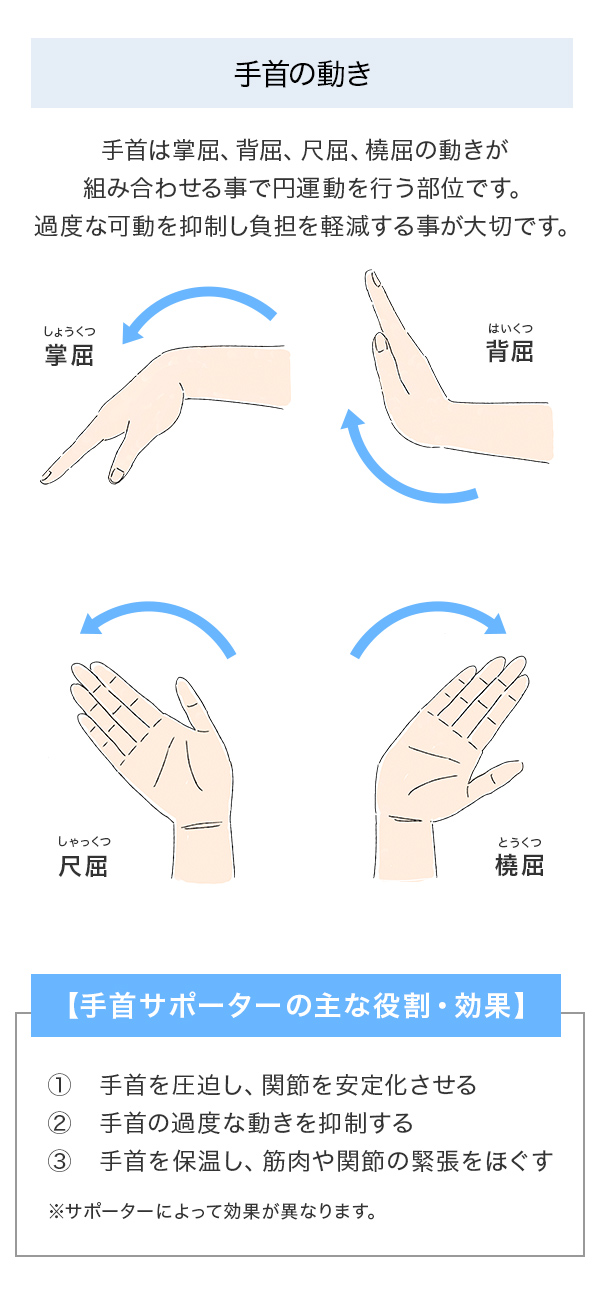 手首の動き

手首は掌屈、背屈、尺屈、橈屈の動きが組み合わせる事で円運動を行う部位です。過度な可動を抑制し負担を軽減する事が大切です。

しょうくつ
掌屈

はいくつ
背屈

しゃっくつ
尺屈

とうくつ
橈屈

【手首サポーターの主な役割・効果】

① 手首を圧迫し、関節を安定化させる
② 手首の過度な動きを抑制する
③ 手首を保温し、筋肉や関節の緊張をほぐす

※サポーターによって効果が異なります。