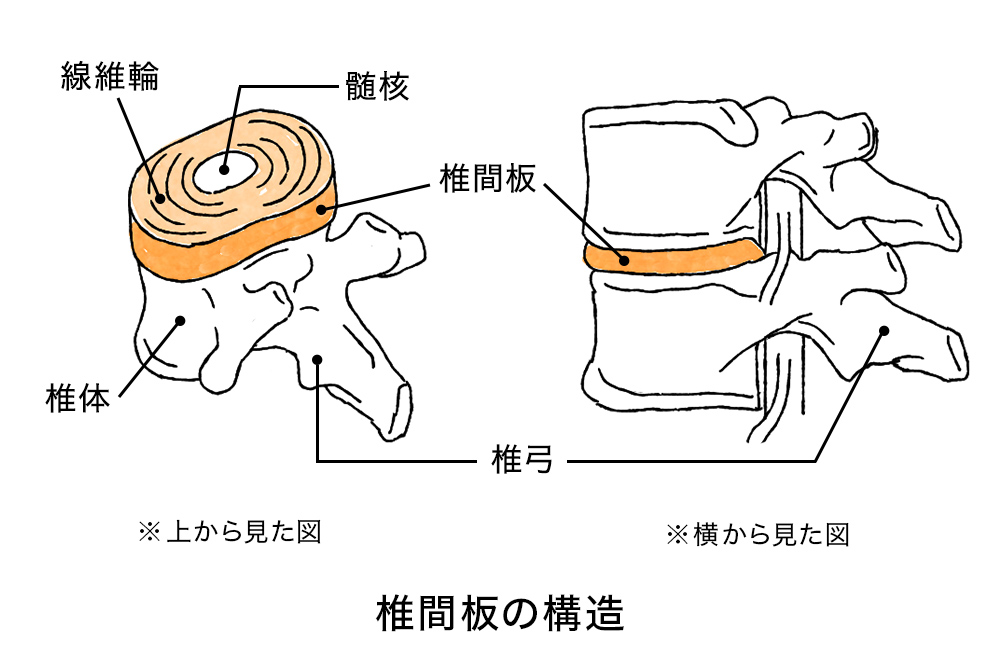 線維輪
髄核
椎間板
椎体
椎弓
※上から見た図
※横から見た図

椎間板の構造